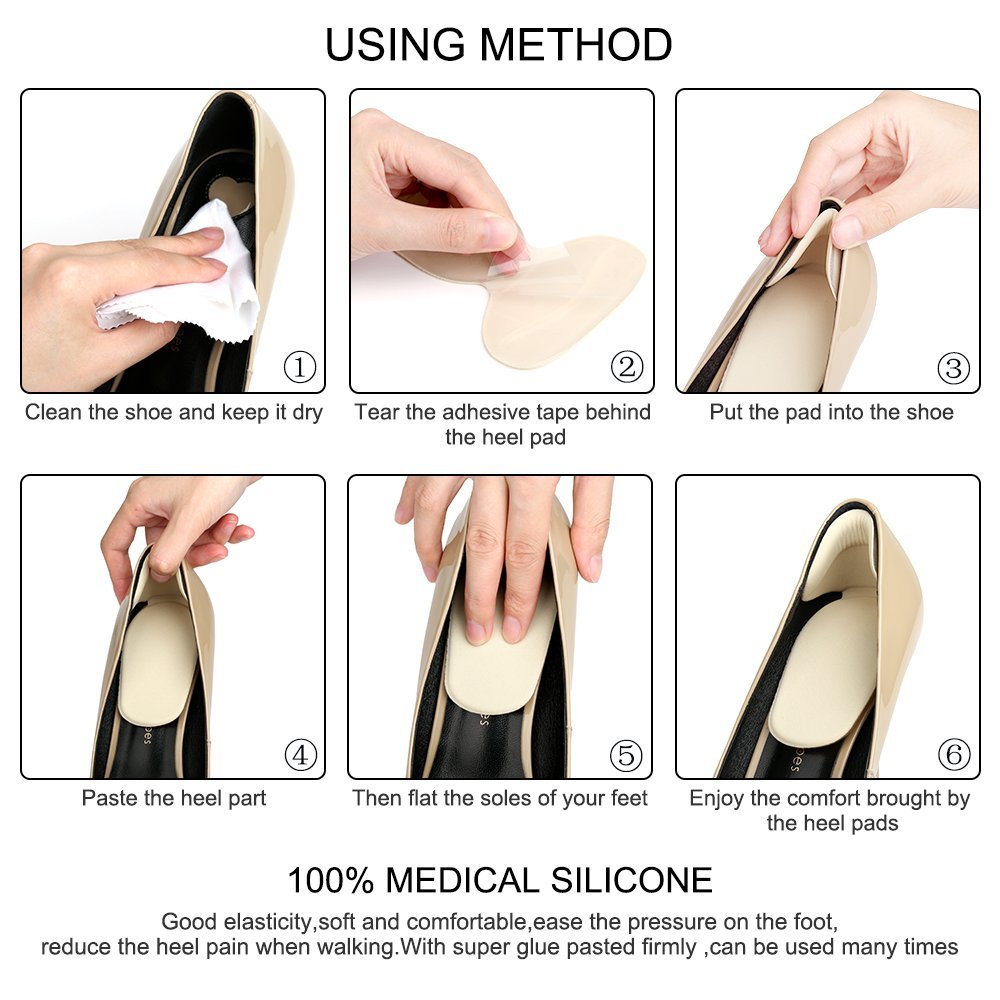 USING METHOD

①
Clean the shoe and keep it dry

②
Tear the adhesive tape behind the heel pad

③
Put the pad into the shoe

④
Paste the heel part

⑤
Then flat the soles of your feet

⑥
Enjoy the comfort brought by the heel pads

100% MEDICAL SILICONE

Good elasticity,soft and comfortable,ease the pressure on the foot, reduce the heel pain when walking.With super glue pasted firmly ,can be used many times